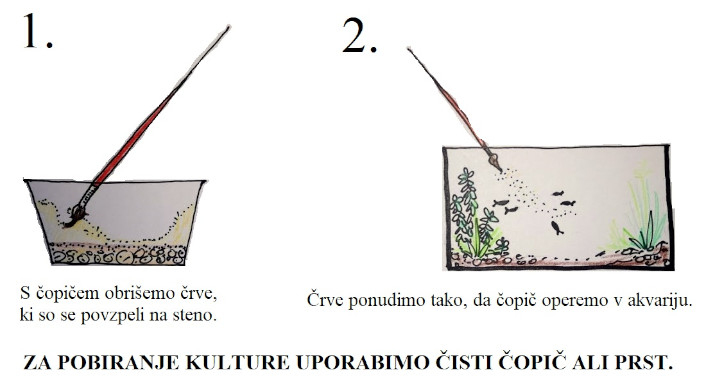 1.

S čopičem obrišemo črve, ki so se povzpeli na steno.

2.

Črve ponudimo tako, da čopič operemo v akvariju.

ZA POBIRANJE KULTURE UPORABIMO ČISTI ČOPIČ ALI PRST.